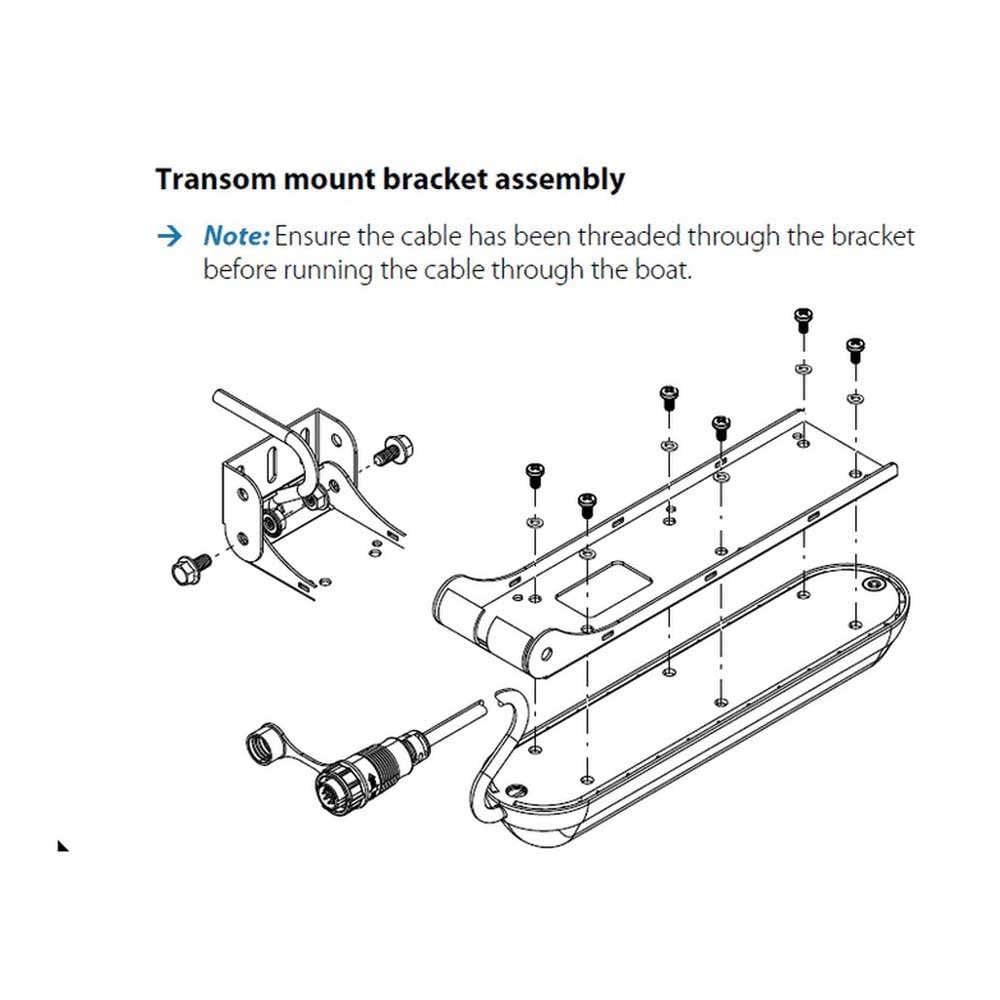 Transom mount bracket assembly

→ Note: Ensure the cable has been threaded through the bracket before running the cable through the boat.