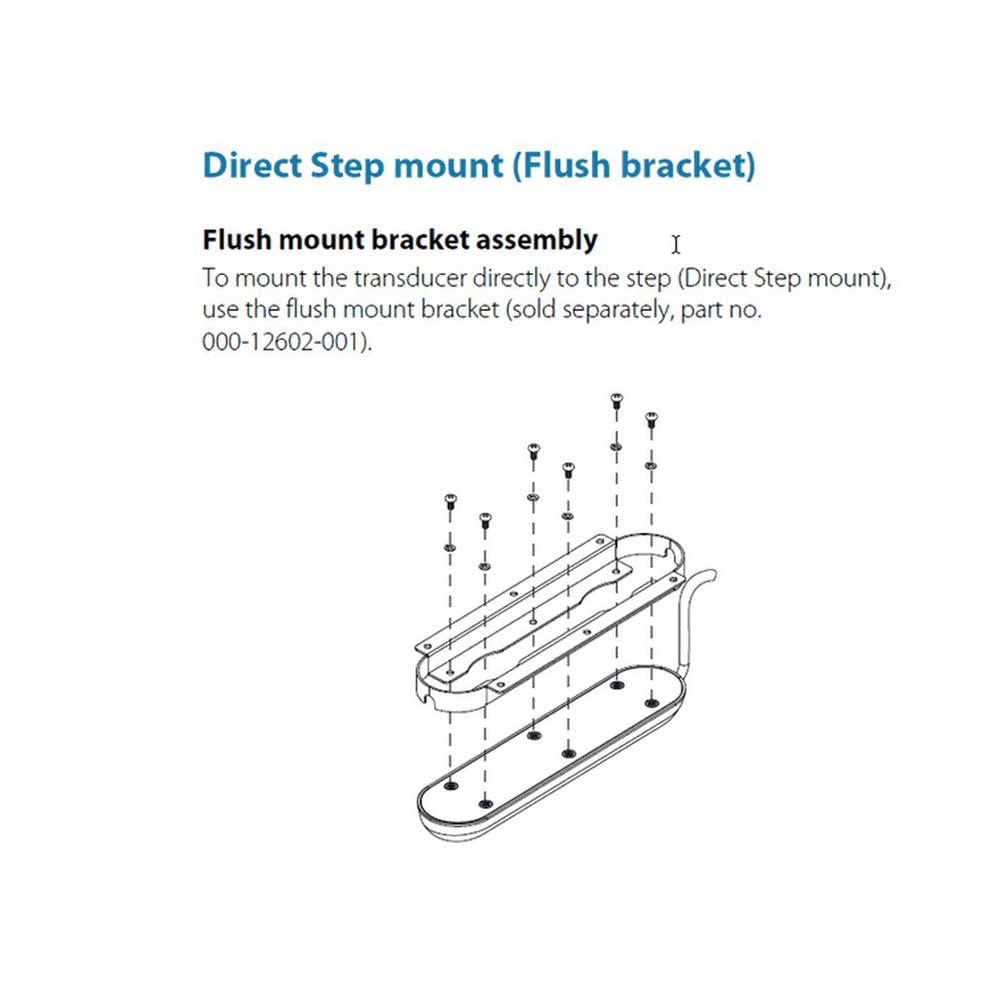 Direct Step mount (Flush bracket)

Flush mount bracket assembly

To mount the transducer directly to the step (Direct Step mount), use the flush mount bracket (sold separately, part no. 000-12602-001).